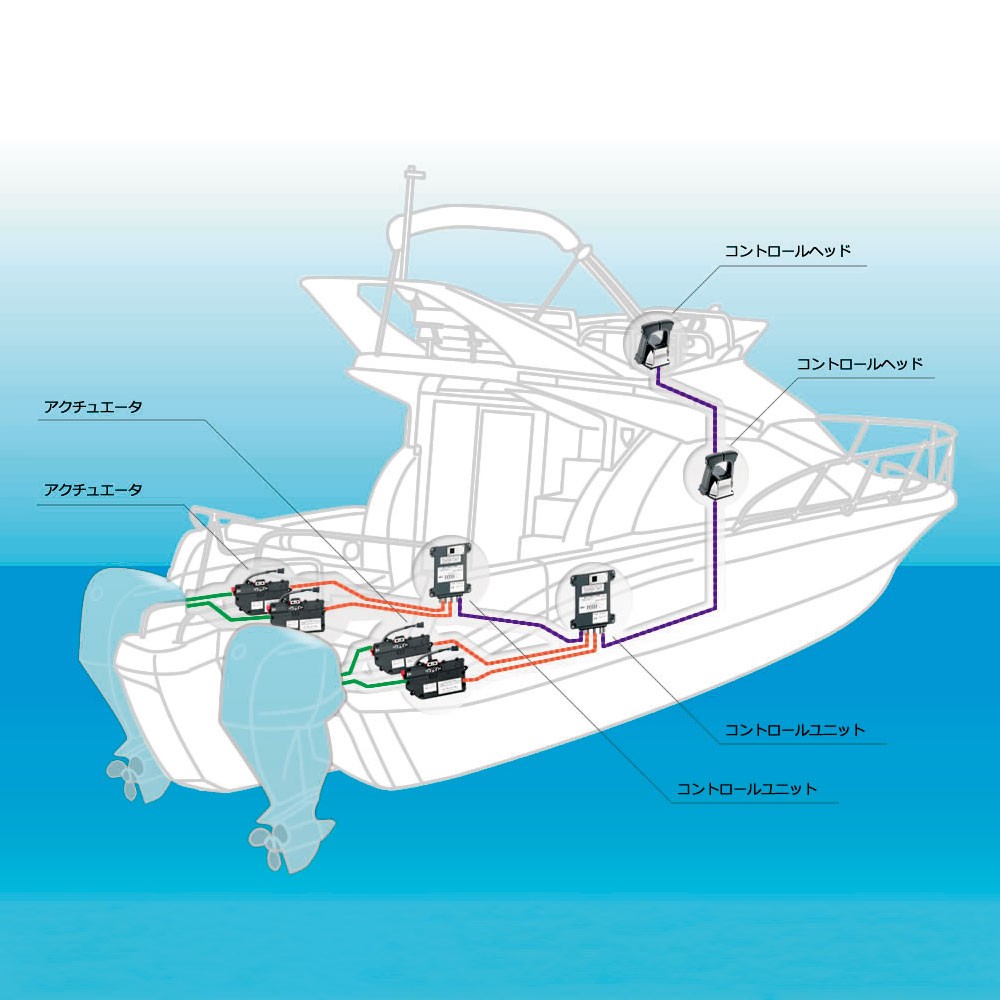 コントロールヘッド

コントロールヘッド

アクチュエータ

アクチュエータ

コントロールユニット

コントロールユニット