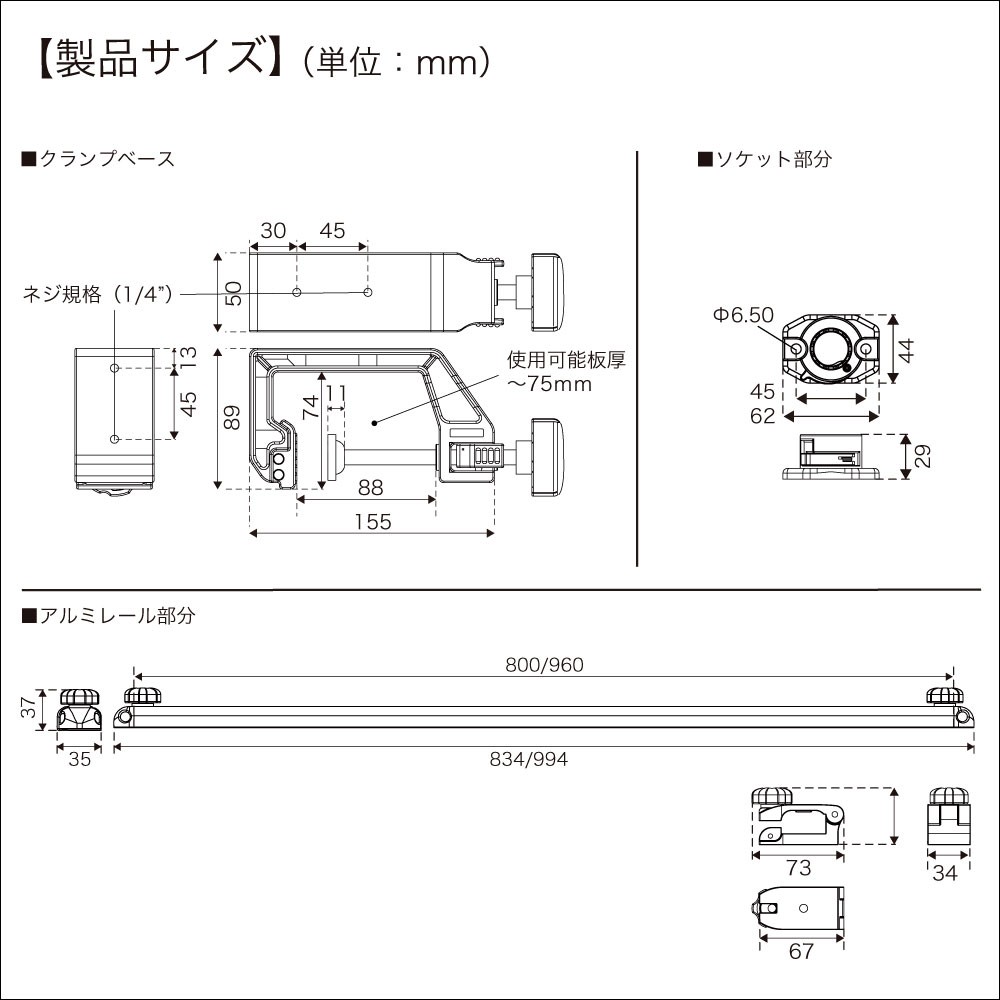 【製品サイズ】（単位：mm）

■クランプベース

30 45

ネジ規格（1/4"）

50

13

45

89

74

11

使用可能板厚
～75mm

88

155

■ソケット部分

Φ6.50

44

45

62

29

■アルミレール部分

800/960

37

35

834/994

73

34

67