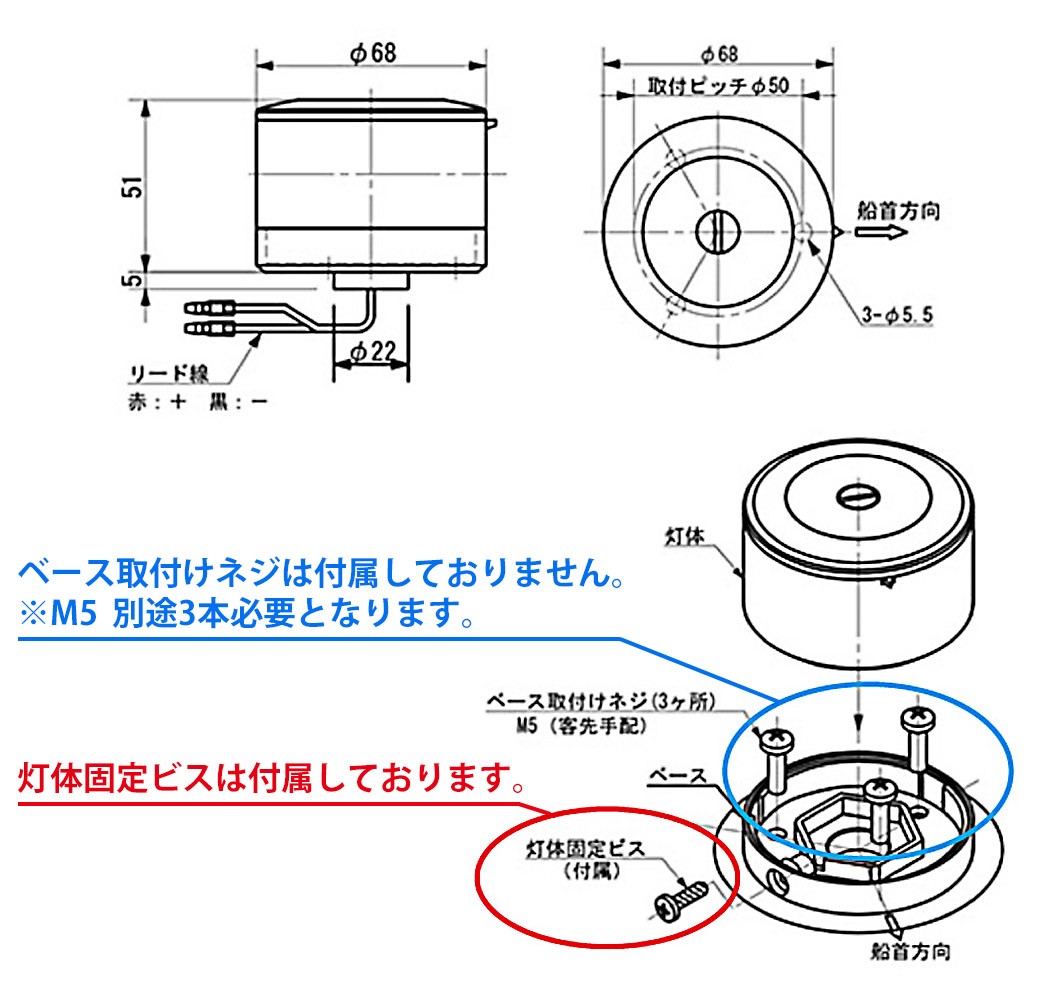 φ68

51

5

φ22

リード線
赤：＋　黒：－

φ68
取付ピッチφ50

船首方向

3-φ5.5

灯体

ベース取付けネジは付属しておりません。
※M5 別途3本必要となります。

ベース取付けネジ(3ヶ所)
M5（客先手配）

灯体固定ビスは付属しております。

ベース

灯体固定ビス
（付属）

船首方向