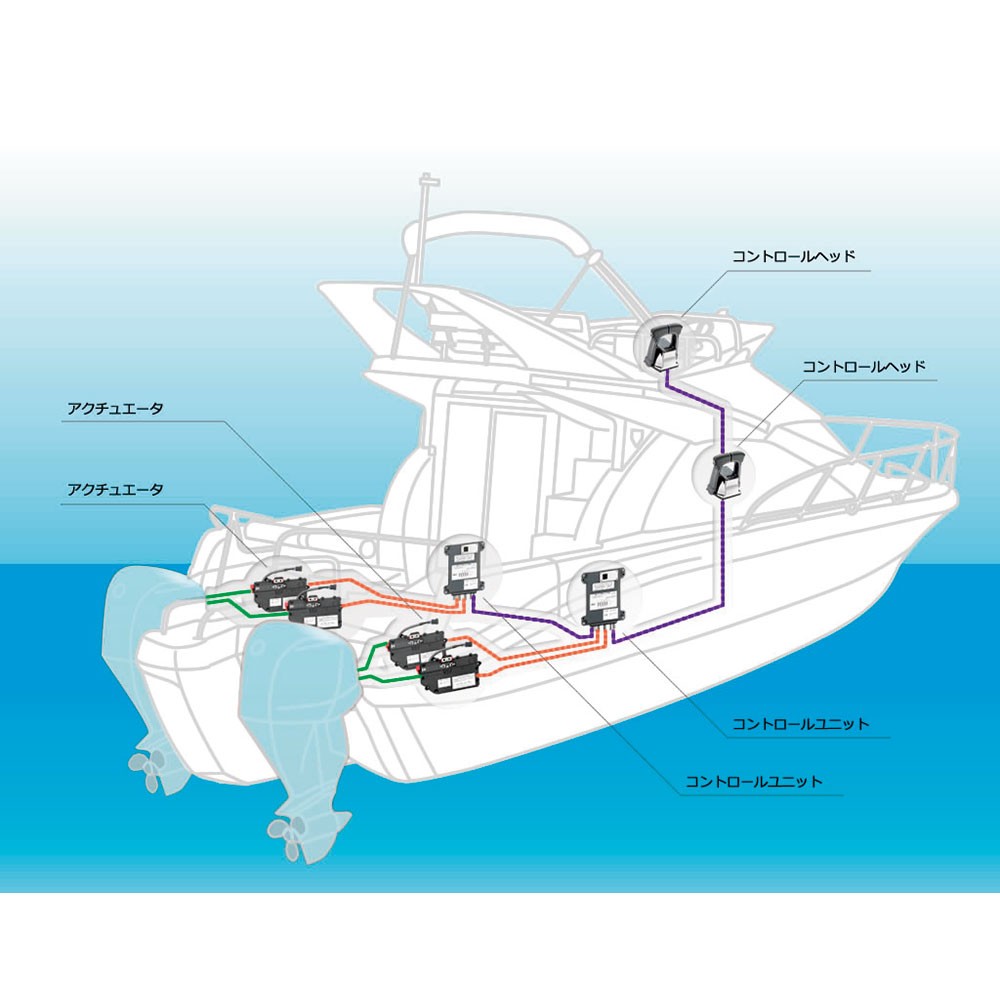 コントロールヘッド

コントロールヘッド

アクチュエータ

アクチュエータ

コントロールユニット

コントロールユニット