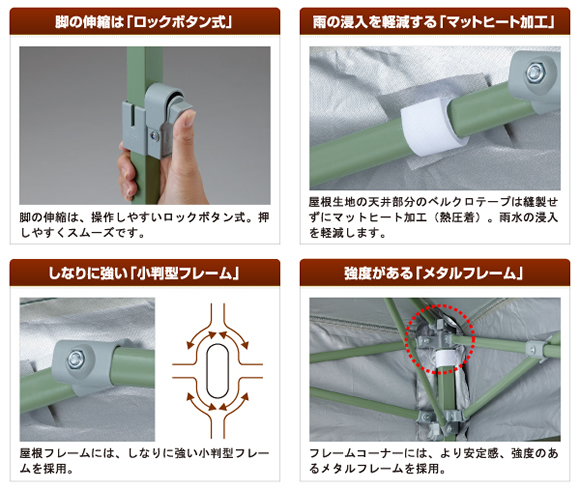 脚の伸縮は「ロックボタン式」

脚の伸縮は、操作しやすいロックボタン式。押しやすくスムーズです。

雨の浸入を軽減する「マットヒート加工」

屋根生地の天井部分のベルクロテープは縫製せずにマットヒート加工（熱圧着）。雨水の浸入を軽減します。

しなりに強い「小判型フレーム」

屋根フレームには、しなりに強い小判型フレームを採用。

強度がある「メタルフレーム」

フレームコーナーには、より安定感、強度のあるメタルフレームを採用。