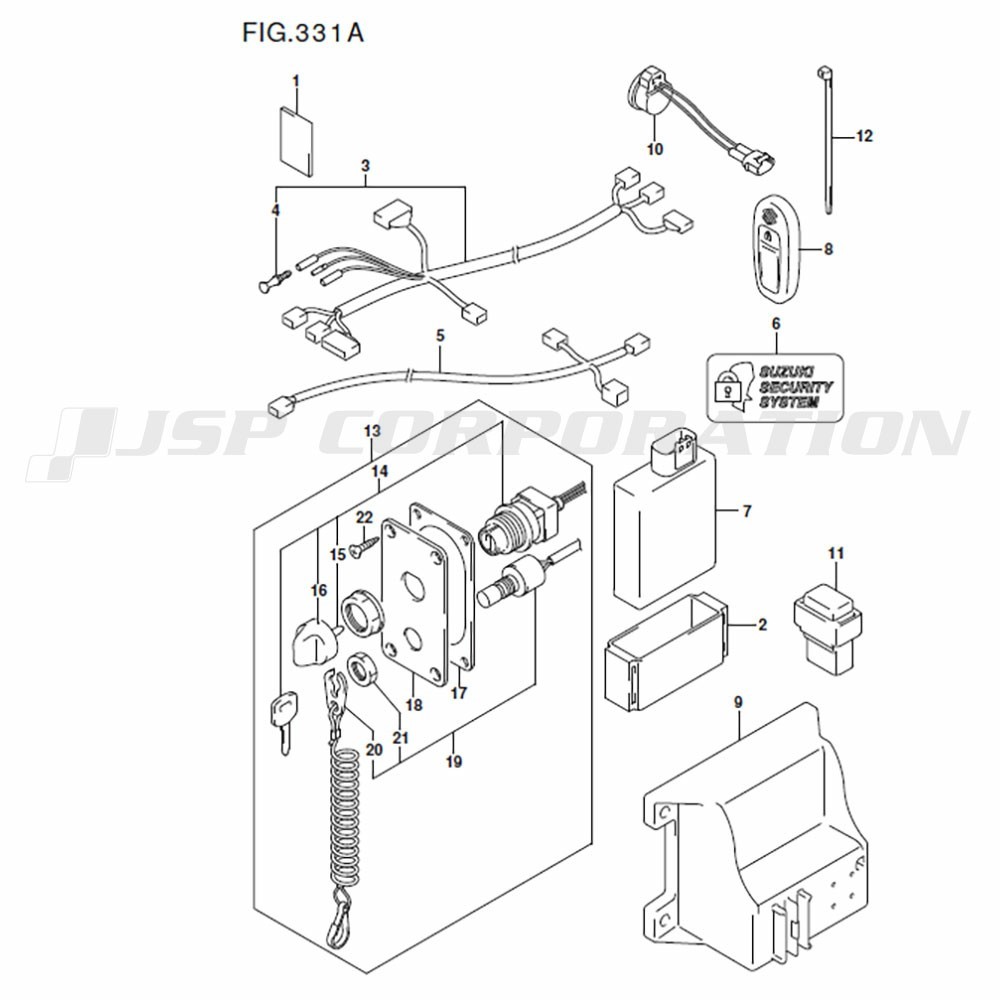 FIG.331A

1
3
4
10
12
8
5
6
SUZUKI SECURITY SYSTEM
JSP CORPORATION
13
14
22
15
16
7
11
2
18
17
21
20
19
9