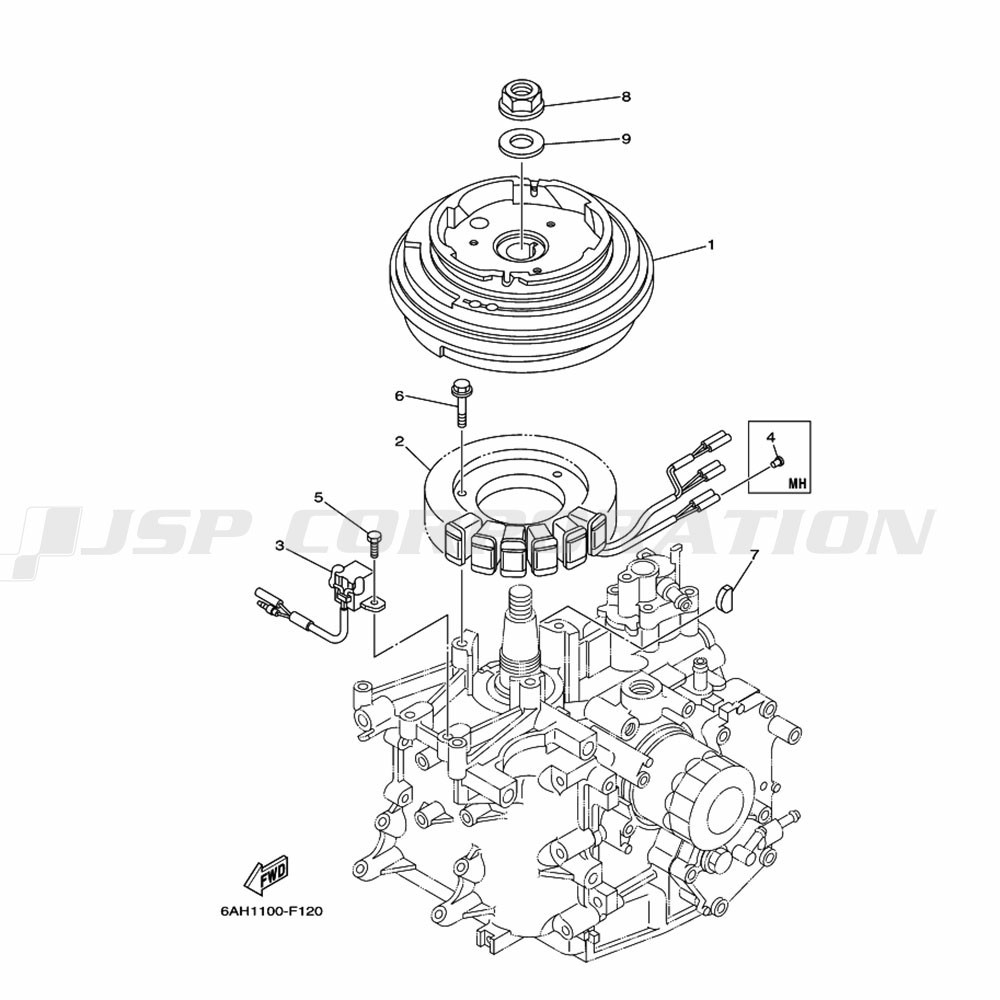 8
9
1
6
2
4
MH
5
3
7
JSP CORPORATION
FWD
6AH1100-F120