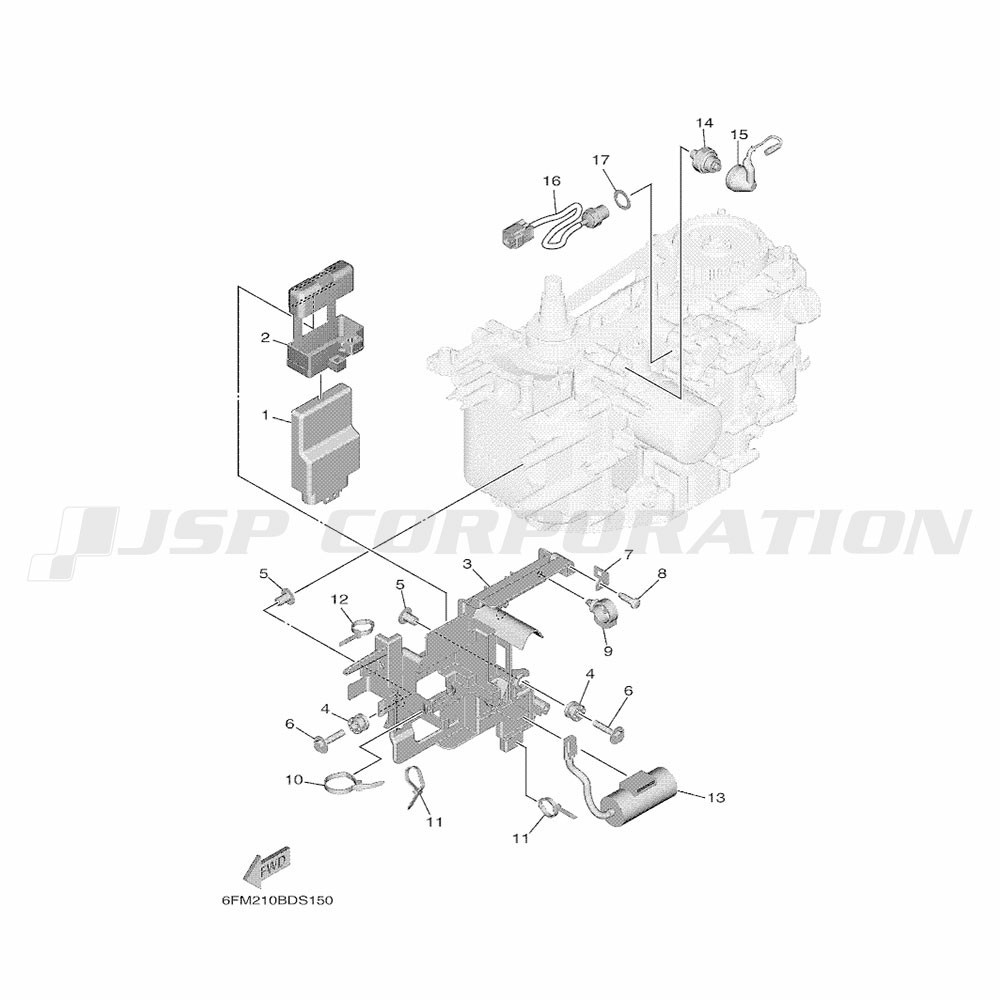 14
15
17
16
2
1
JSP CORPORATION
5
3
7
8
12
5
9
4
6
4
6
10
11
11
13
FWD
6FM210BDS150