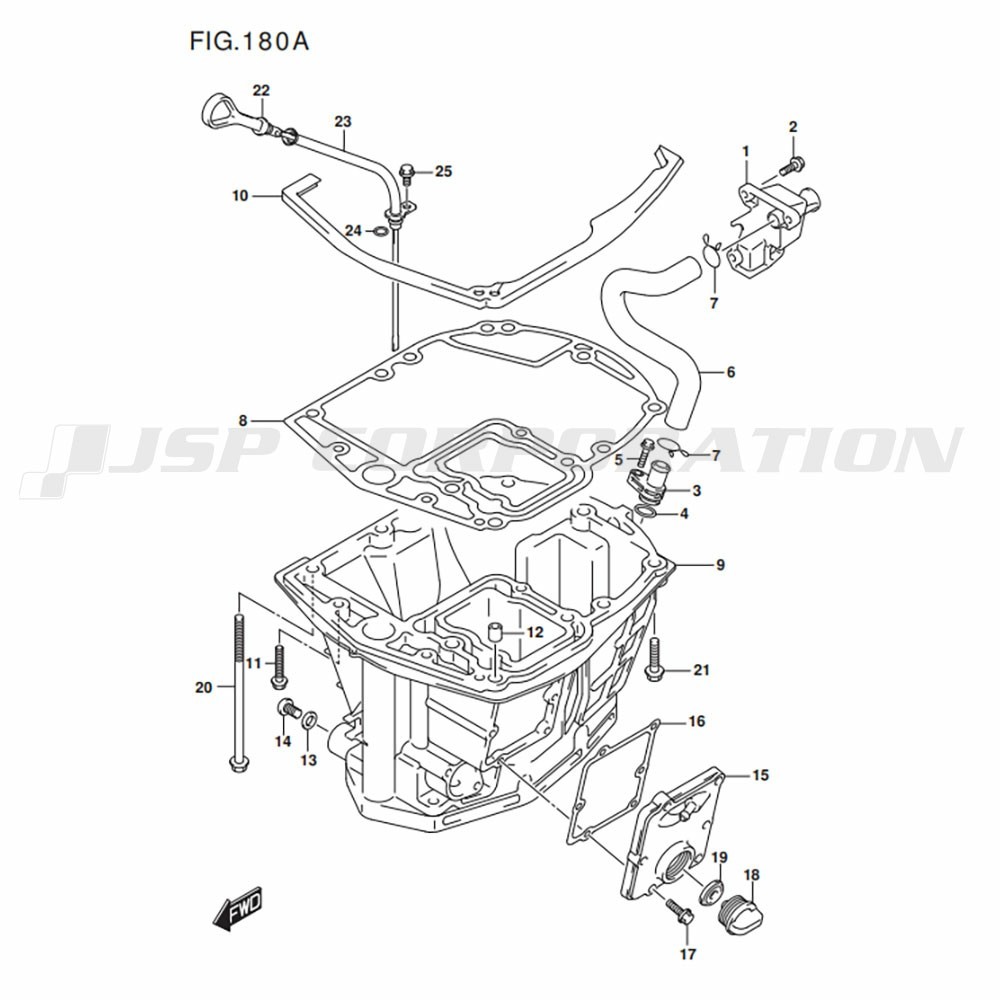 FIG.180A

22
23
2
1
25
10
24
7
6
8
JSP CORPORATION
5
7
3
4
9
12
11
21
20
14
13
16
15
19
18
17
FWD