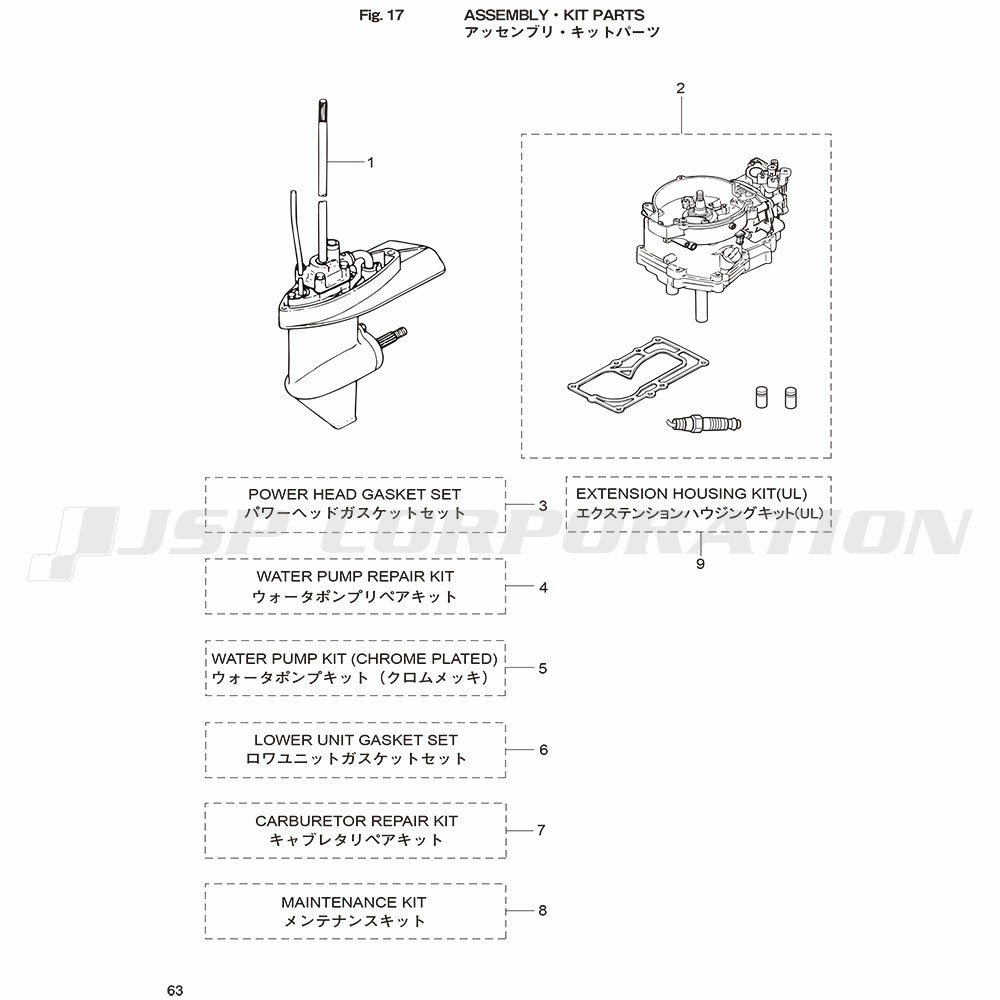 Fig. 17

ASSEMBLY・KIT PARTS
アッセンブリ・キットパーツ

2

1

POWER HEAD GASKET SET
パワーヘッドガスケットセット
3

EXTENSION HOUSING KIT(UL)
エクステンションハウジングキット(UL)
9

JSP CORPORATION

WATER PUMP REPAIR KIT
ウォータポンプリペアキット
4

WATER PUMP KIT (CHROME PLATED)
ウォータポンプキット（クロムメッキ）
5

LOWER UNIT GASKET SET
ロワユニットガスケットセット
6

CARBURETOR REPAIR KIT
キャブレタリペアキット
7

MAINTENANCE KIT
メンテナンスキット
8

63