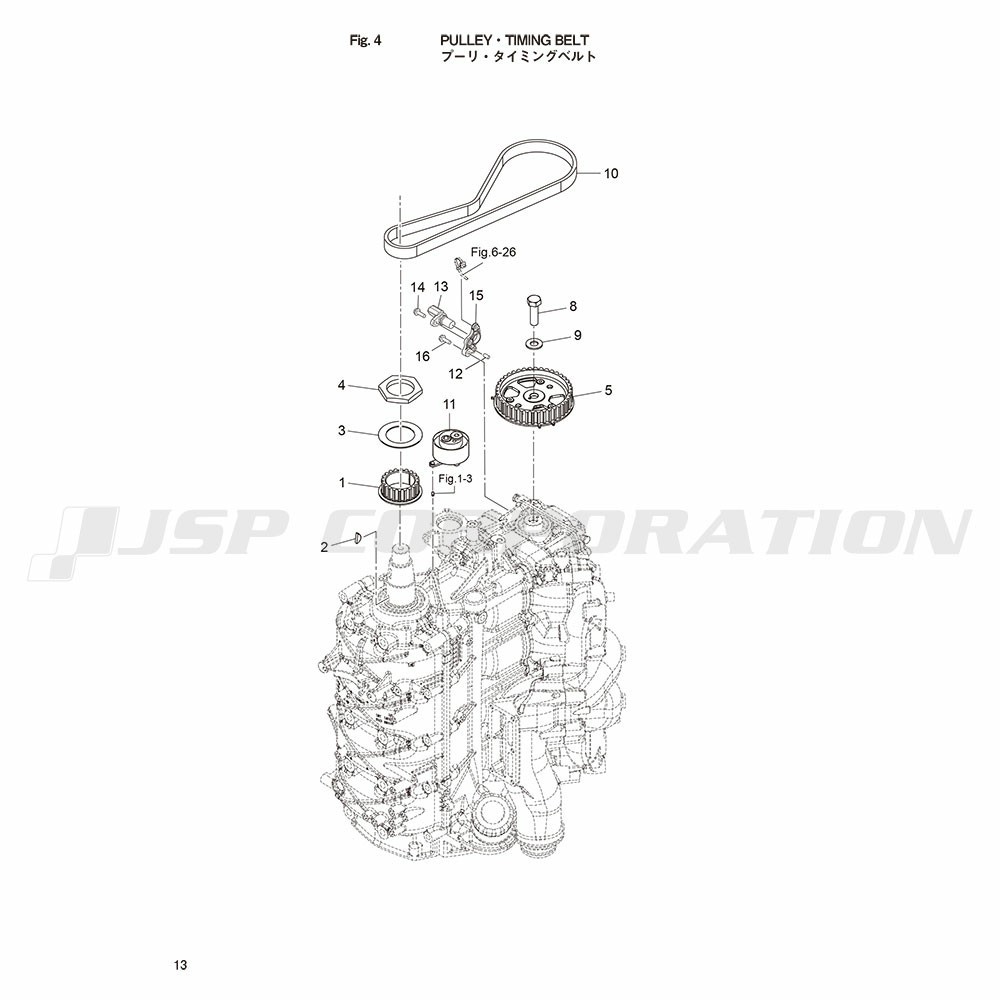 Fig. 4 PULLEY・TIMING BELT
プーリ・タイミングベルト

10
Fig.6-26
14 13 15
8
9
16
12
4
5
11
3
1
Fig.1-3
2

JSP CORPORATION

13