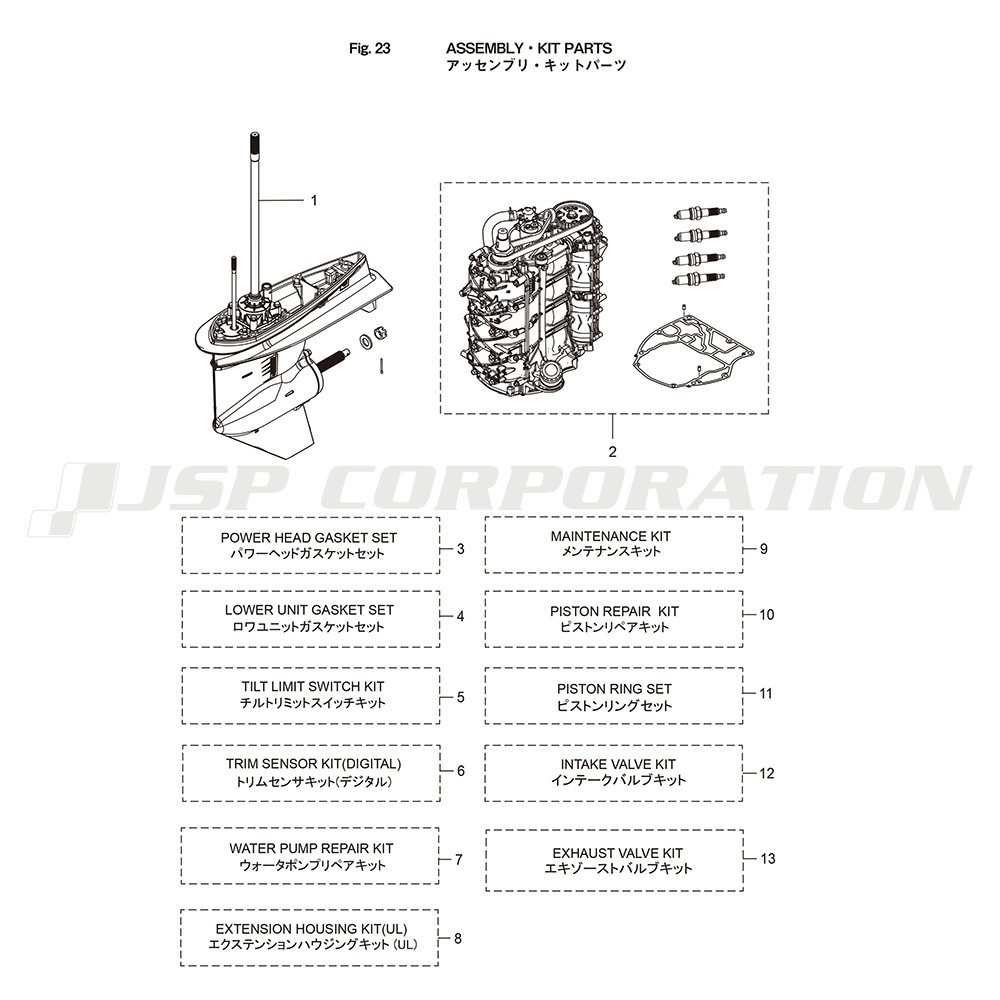 Fig. 23 ASSEMBLY・KIT PARTS
アッセンブリ・キットパーツ

1

2

JSP CORPORATION

POWER HEAD GASKET SET
パワーヘッドガスケットセット
3

LOWER UNIT GASKET SET
ロワユニットガスケットセット
4

TILT LIMIT SWITCH KIT
チルトリミットスイッチキット
5

TRIM SENSOR KIT(DIGITAL)
トリムセンサキット(デジタル)
6

WATER PUMP REPAIR KIT
ウォータポンプリペアキット
7

EXTENSION HOUSING KIT(UL)
エクステンションハウジングキット (UL)
8

MAINTENANCE KIT
メンテナンスキット
9

PISTON REPAIR KIT
ピストンリペアキット
10

PISTON RING SET
ピストンリングセット
11

INTAKE VALVE KIT
インテークバルブキット
12

EXHAUST VALVE KIT
エキゾーストバルブキット
13