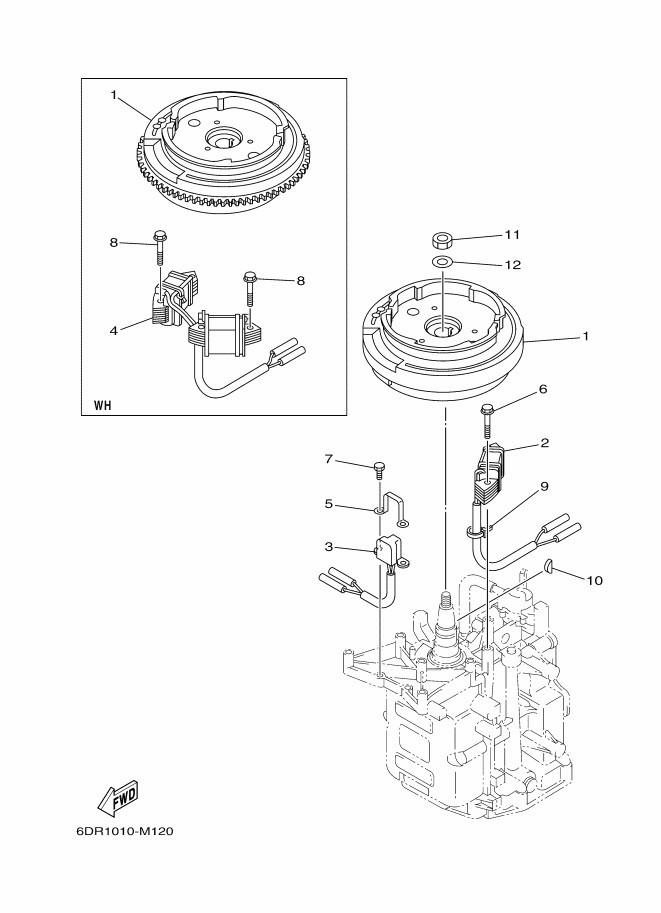 1

8

8

4

WH

11

12

1

6

2

7

5

9

3

10

FWD

6DR1010-M120