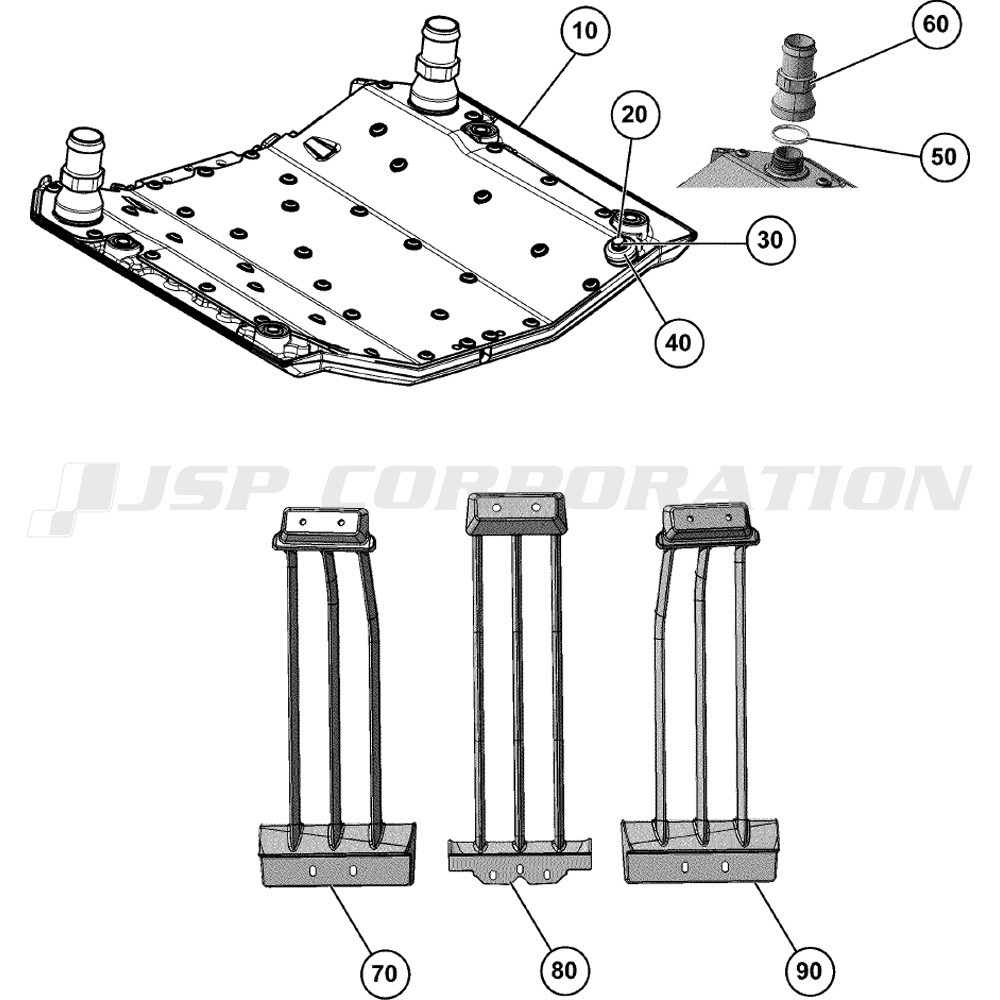 10
60
20
50
30
40
JSP CORPORATION
70
80
90