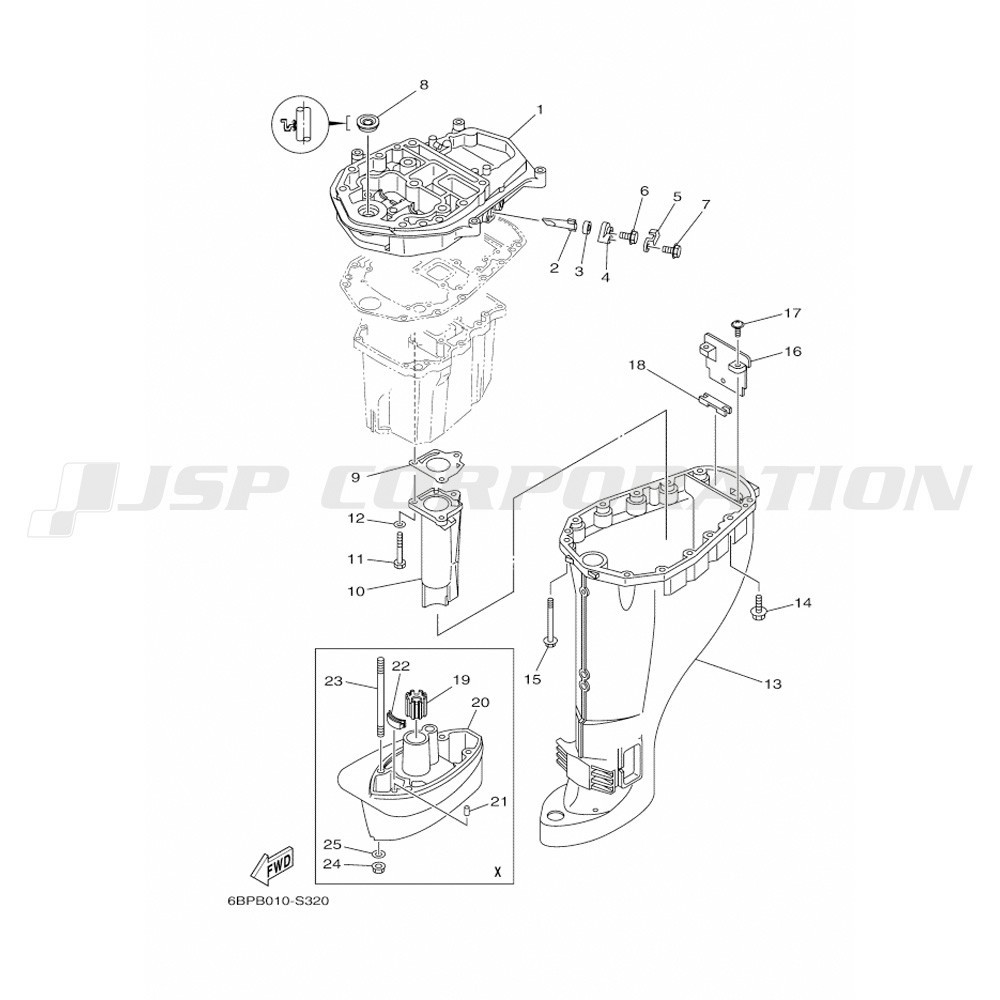 8
1
6
5
7
2
3
4
17
16
18
JSP CORPORATION
9
12
11
10
14
15
13
23
22
19
20
21
25
24
X
FWD
6BPB010-S320