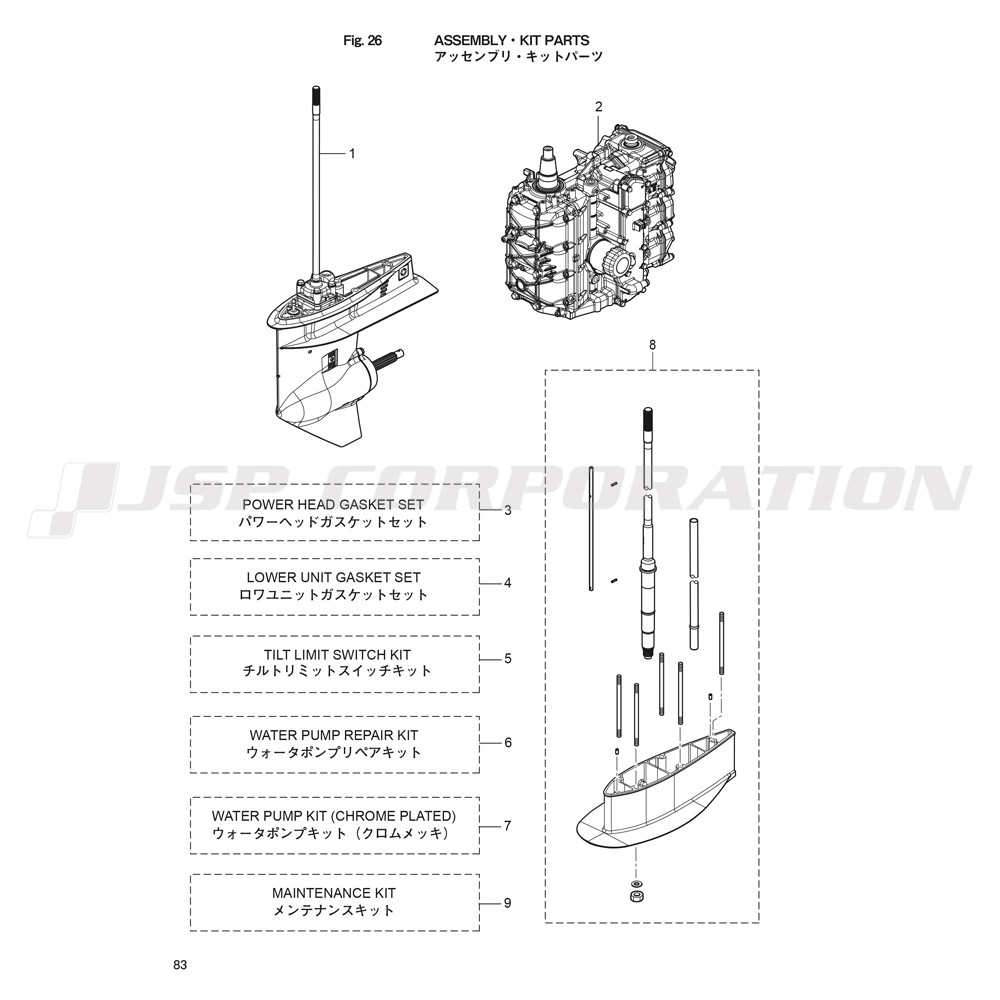 Fig. 26 ASSEMBLY・KIT PARTS
アッセンブリ・キットパーツ

1

2

8

JSP CORPORATION

POWER HEAD GASKET SET
パワーヘッドガスケットセット
3

LOWER UNIT GASKET SET
ロワユニットガスケットセット
4

TILT LIMIT SWITCH KIT
チルトリミットスイッチキット
5

WATER PUMP REPAIR KIT
ウォータポンプリペアキット
6

WATER PUMP KIT (CHROME PLATED)
ウォータポンプキット（クロムメッキ）
7

MAINTENANCE KIT
メンテナンスキット
9

83