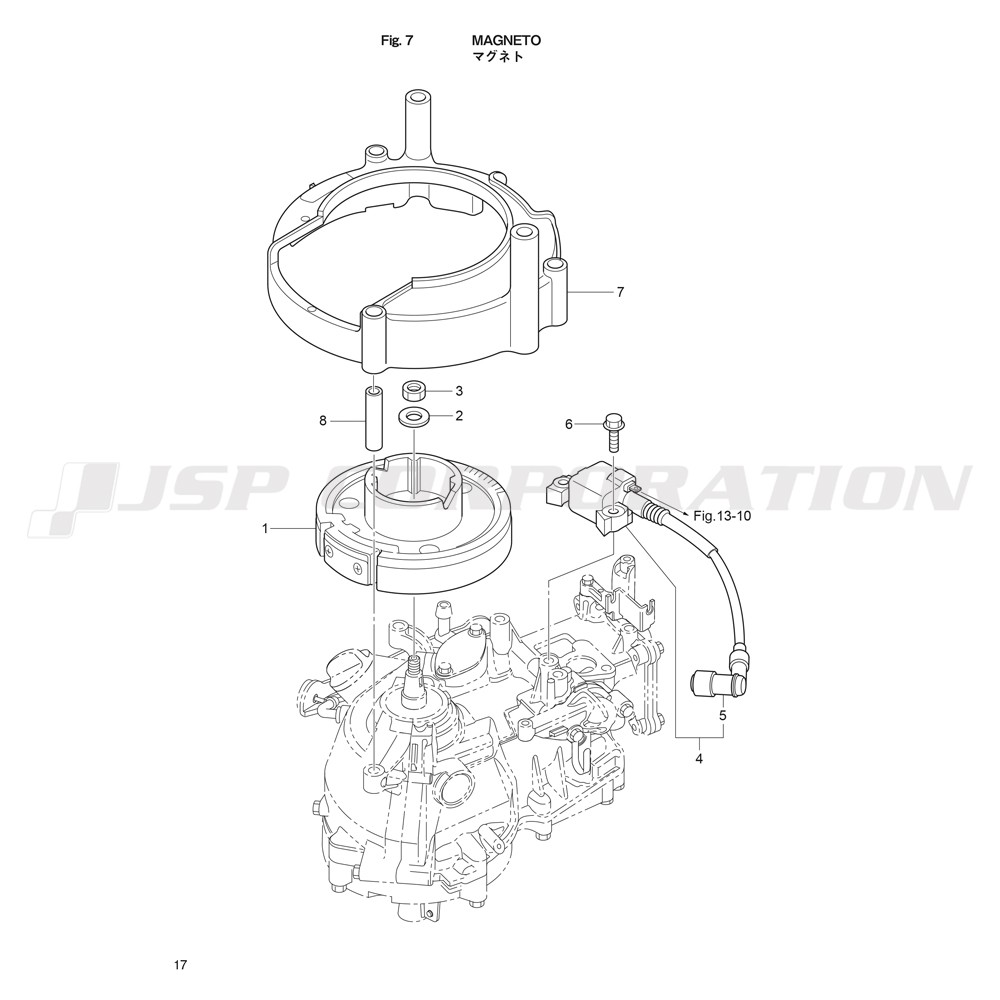 Fig. 7 MAGNETO
マグネト

7

3

2

8

6

JSP CORPORATION

Fig.13-10

1

5

4

17