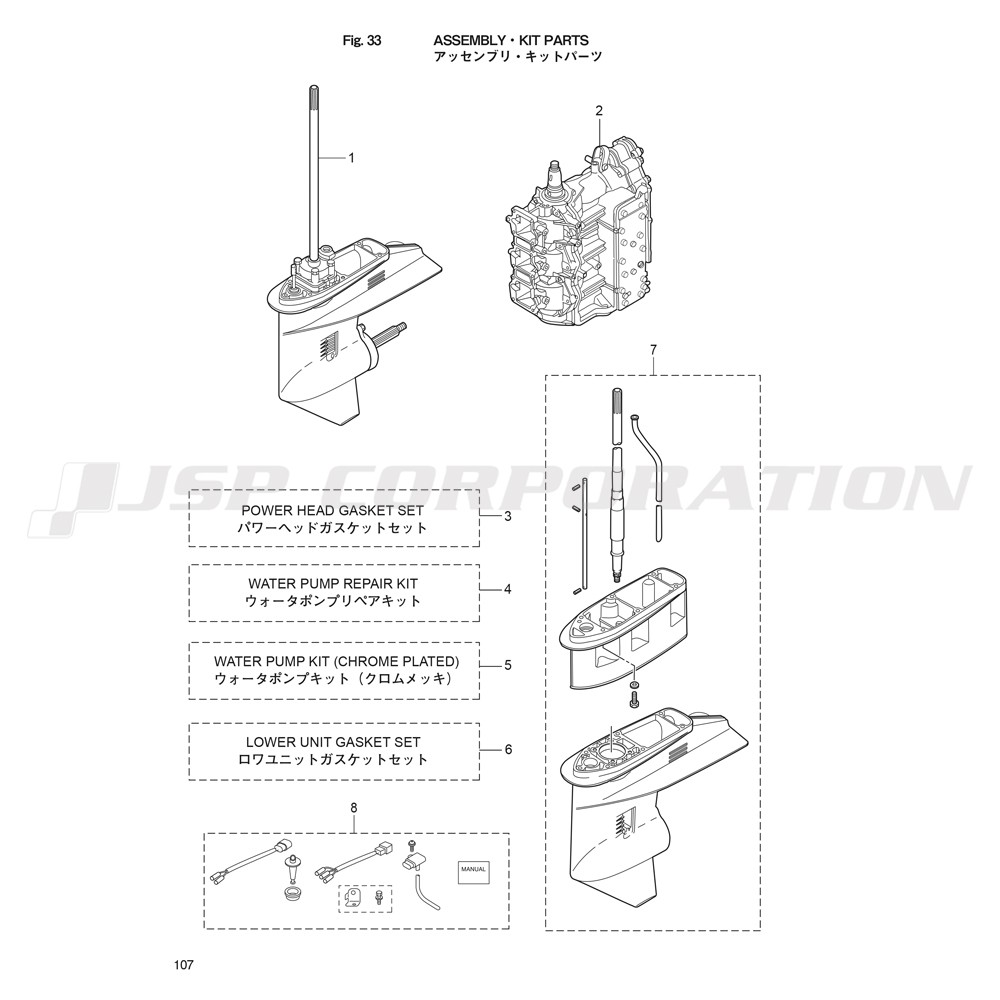 Fig. 33 ASSEMBLY・KIT PARTS
アッセンブリ・キットパーツ

1

2

7

JSP CORPORATION

POWER HEAD GASKET SET
パワーヘッドガスケットセット

3

WATER PUMP REPAIR KIT
ウォータポンプリペアキット

4

WATER PUMP KIT (CHROME PLATED)
ウォータポンプキット（クロムメッキ）

5

LOWER UNIT GASKET SET
ロワユニットガスケットセット

6

8

MANUAL

107