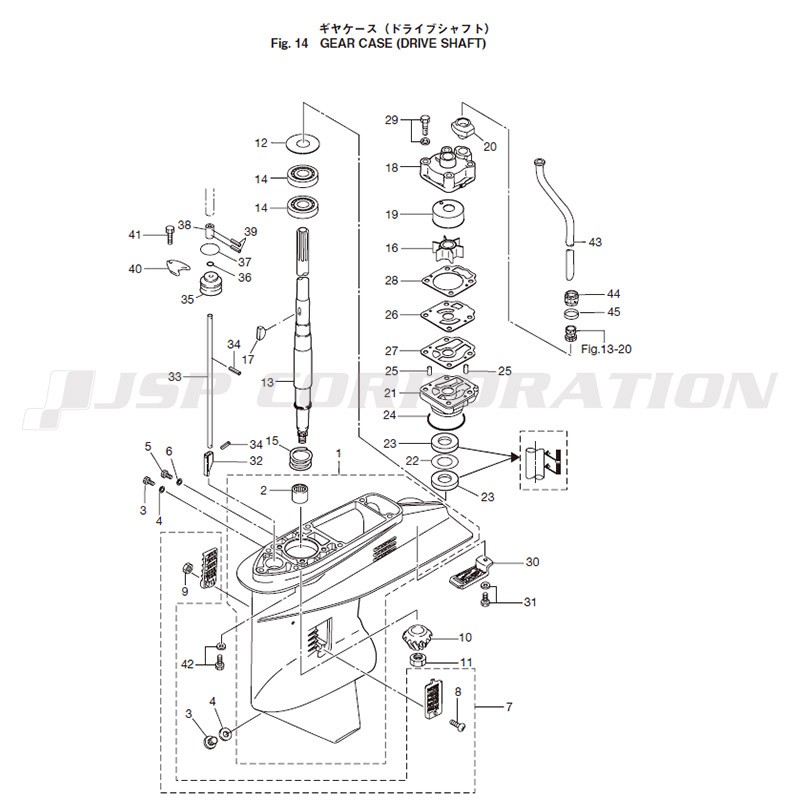 ギヤケース（ドライブシャフト）
Fig. 14 GEAR CASE (DRIVE SHAFT)

12
14
14
41
38
39
37
40
36
35
34
17
33
13
34
15
32
5
6
3
4
2
1
9
42
3
4
29
20
18
19
16
28
26
27
25
25
21
24
23
22
23
43
44
45
Fig.13-20
30
31
10
11
8
7

JSP CORPORATION