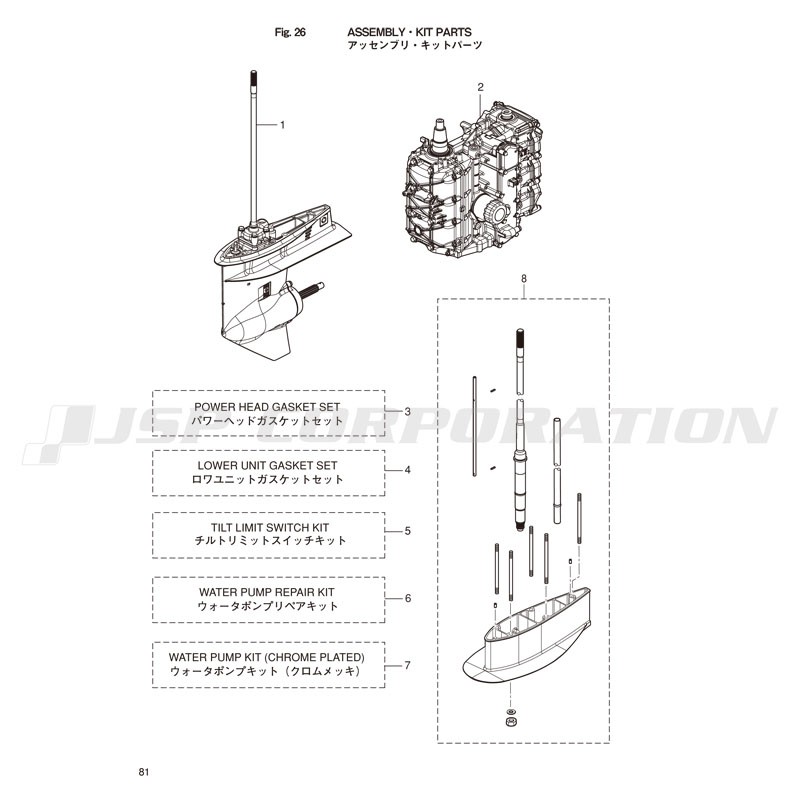 Fig. 26 ASSEMBLY・KIT PARTS
アッセンブリ・キットパーツ

1

2

8

JSP CORPORATION

POWER HEAD GASKET SET
パワーヘッドガスケットセット
3

LOWER UNIT GASKET SET
ロワユニットガスケットセット
4

TILT LIMIT SWITCH KIT
チルトリミットスイッチキット
5

WATER PUMP REPAIR KIT
ウォータポンプリペアキット
6

WATER PUMP KIT (CHROME PLATED)
ウォータポンプキット（クロムメッキ）
7

81