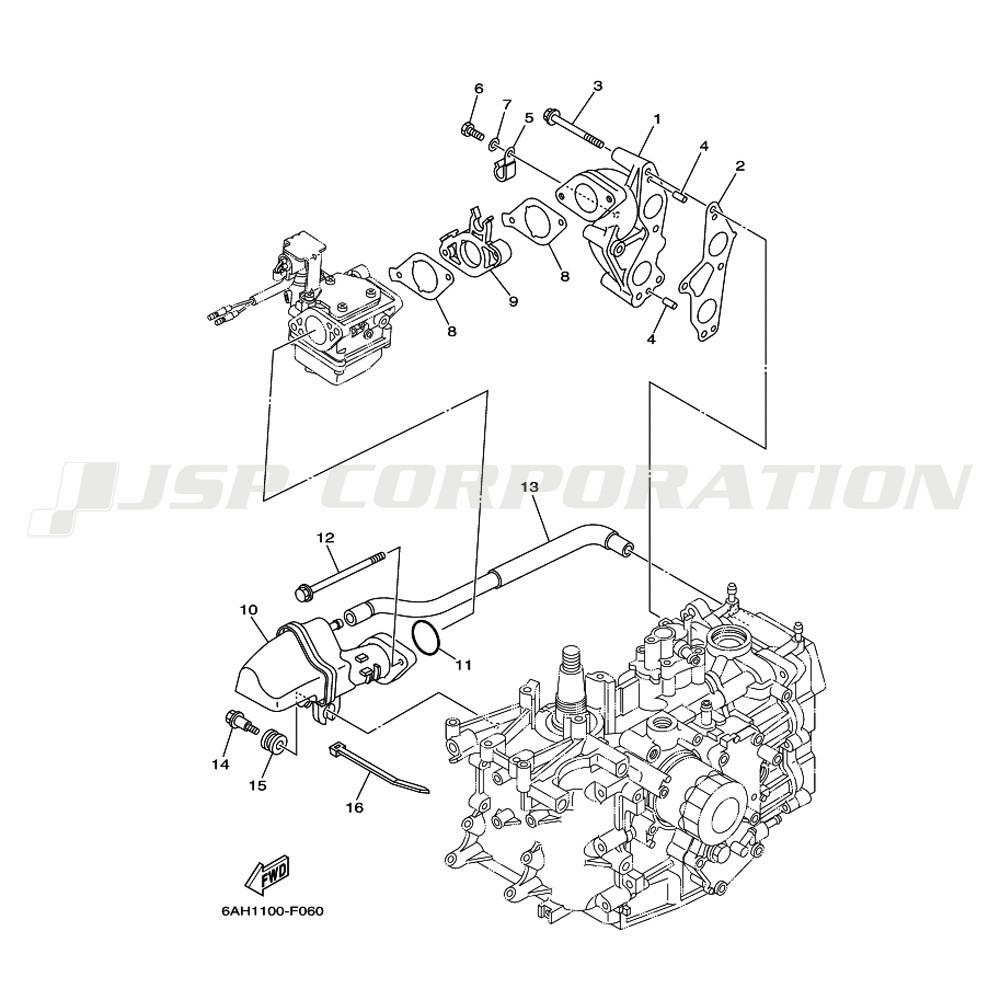 6
7
5
3
1
4
2
8
9
8
4
JSP CORPORATION
13
12
10
11
14
15
16
FWD
6AH1100-F060