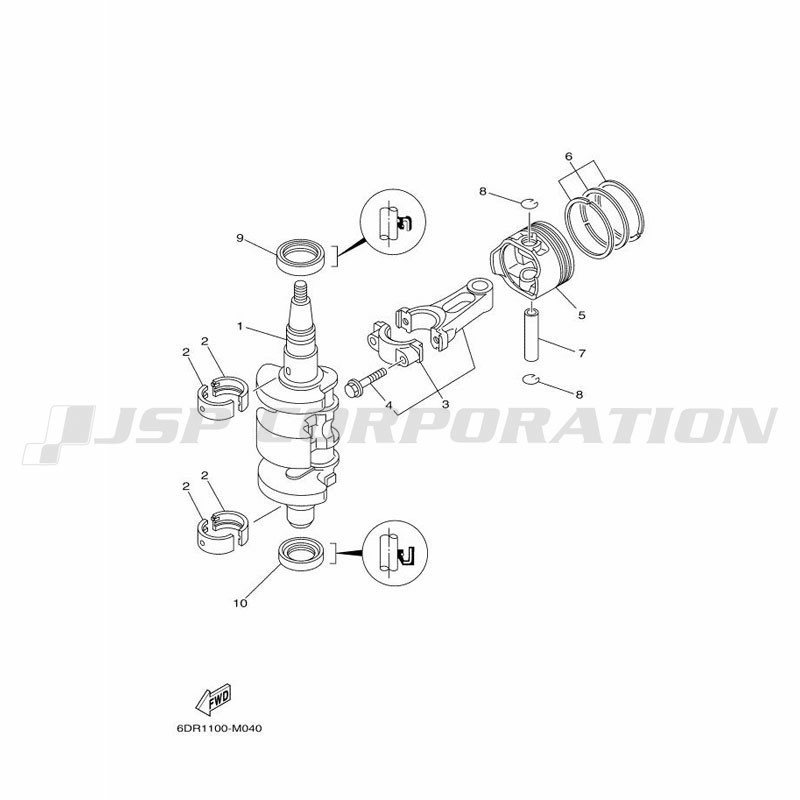 6
8
9
5
1
7
2
2
8
4
3
JSP CORPORATION
2
2
10
FWD
6DR1100-M040