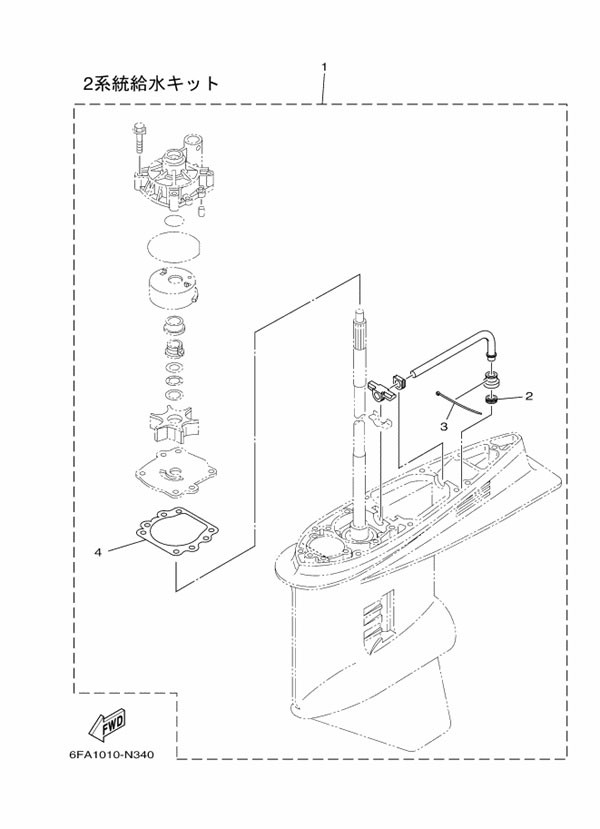 2系統給水キット

1

2

3

4

FWD

6FA1010-N340