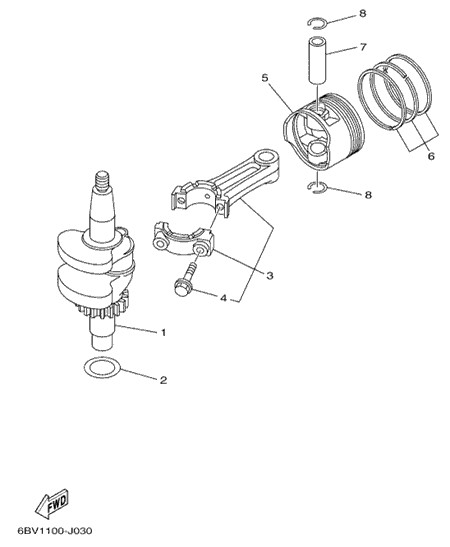 8
7
5
6
8
3
4
1
2
FWD
6BV1100-J030