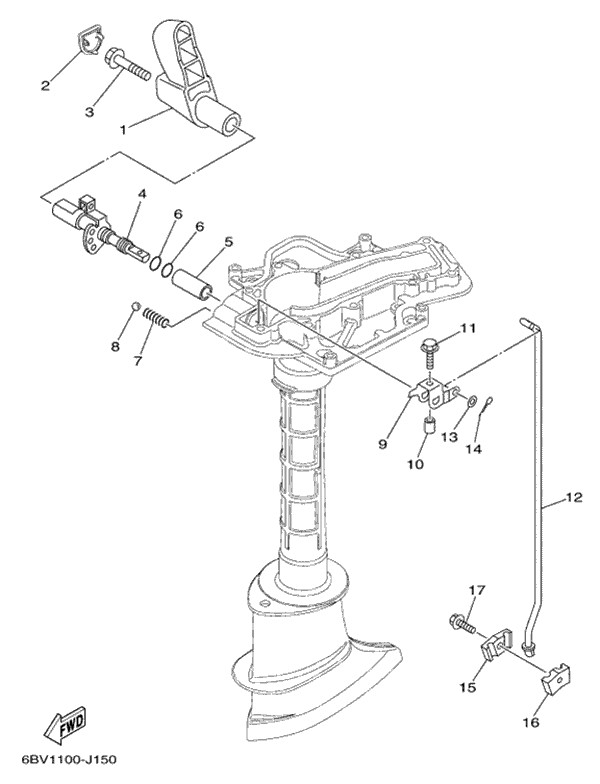 2
3
1
4
6
6
5
8
7
11
9
13
14
10
12
17
15
16
FWD
6BV1100-J150