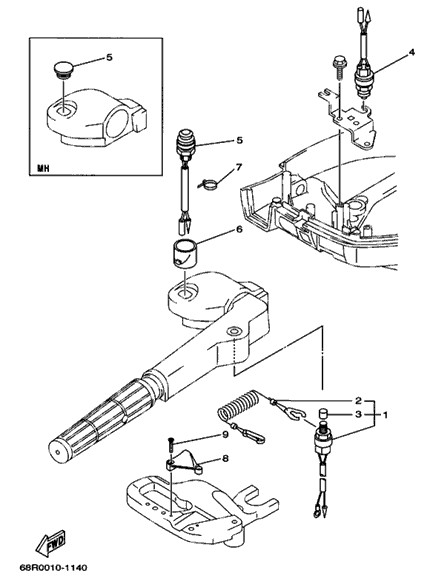 5
MH
4
5
7
6
2
3
1
9
8
FWD
68R0010-1140