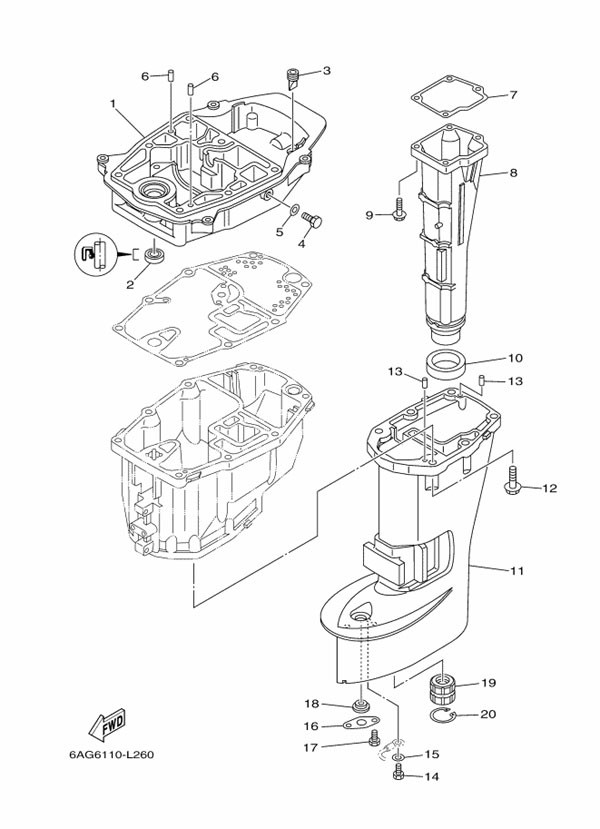 6
6
3
1
7
8
9
5
4
2
10
13
13
12
11
19
18
20
16
17
15
14
FWD
6AG6110-L260