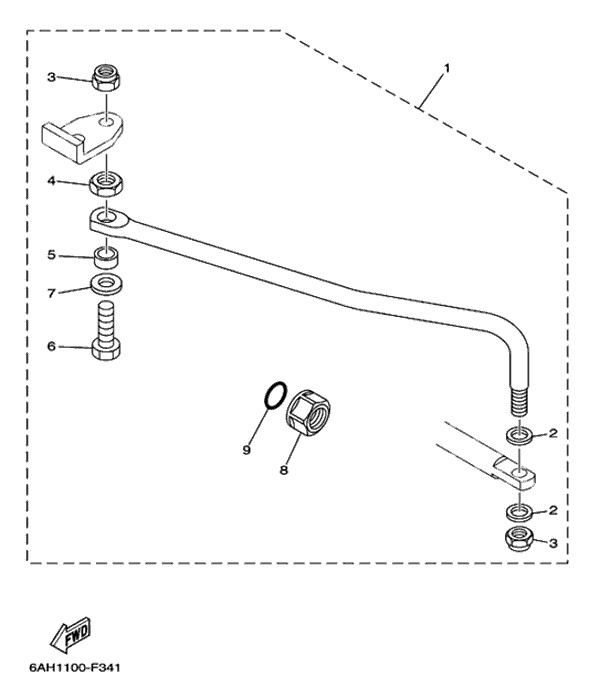 1
3
4
5
7
6
9
8
2
2
3
FWD
6AH1100-F341