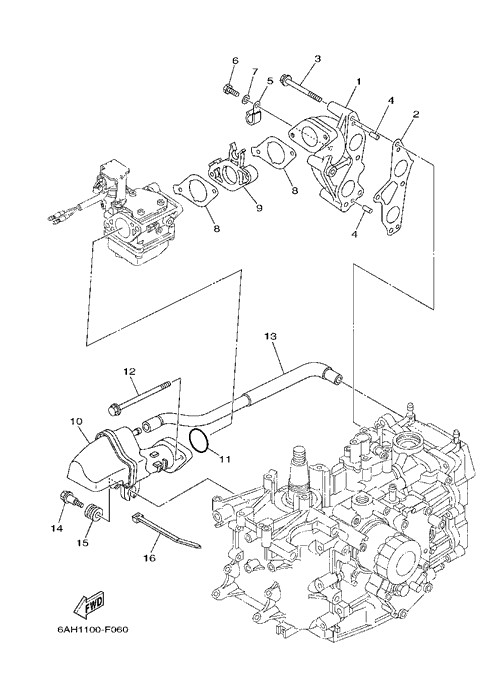 6
7
5
3
1
4
2
8
9
8
4
13
12
10
11
14
15
16
FWD
6AH1100-F060