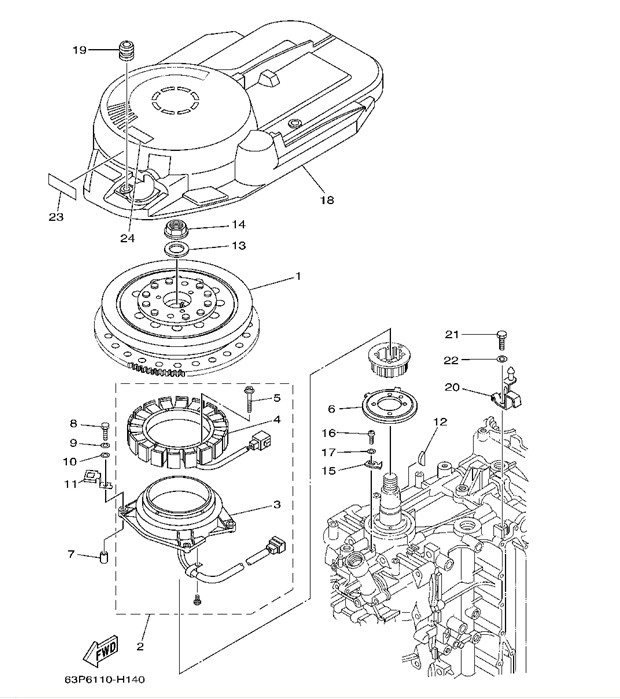 19
23
24
18
14
13
1
21
22
20
5
4
6
12
8
9
10
11
16
17
15
3
7
2
FWD
63P6110-H140