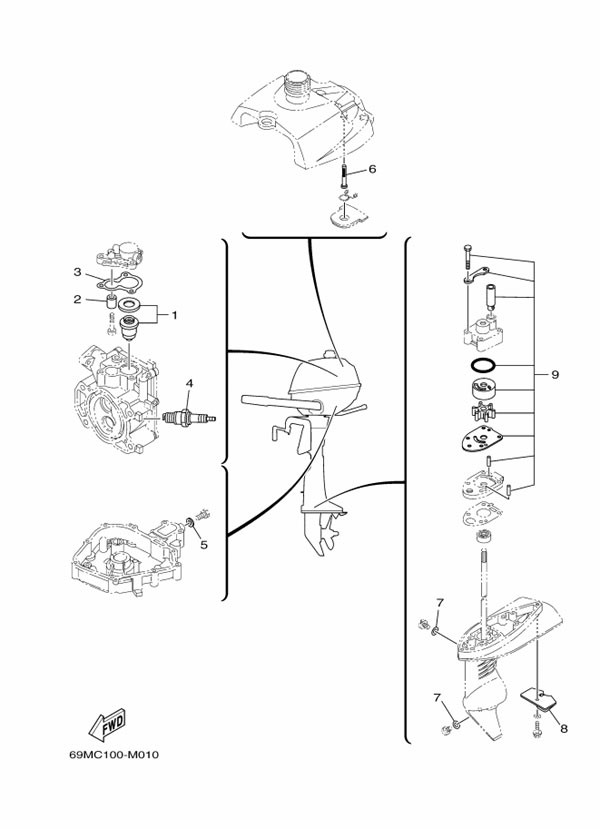 6

3
2
1

4

5

9

7

7
8

FWD

69MC100-M010