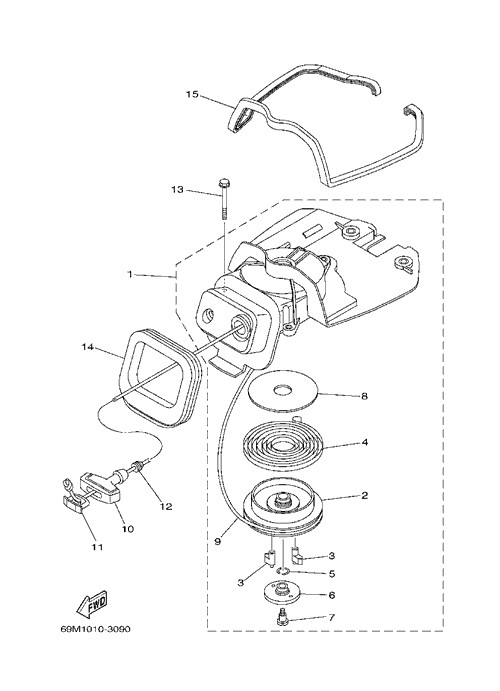 15
13
1
14
8
4
2
12
10
11
9
3
3
5
6
7
FWD
69M1010-3090