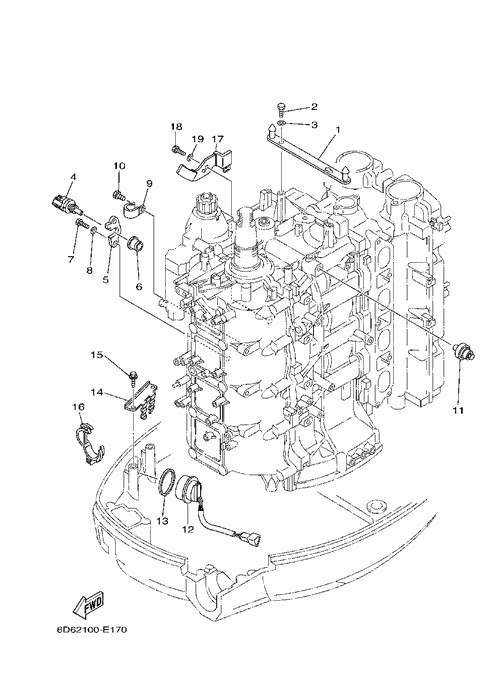 2
3
1
18
19
17
10
9
4
7
8
5
6
11
15
14
16
13
12
FWD
6D62100-E170