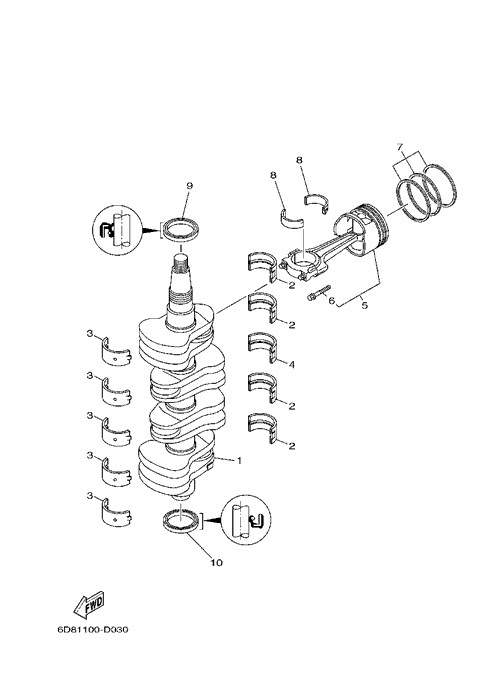 7
8
8
9
2
6
5
2
3
4
3
2
3
2
3
1
3
10
FWD
6D81100-D030