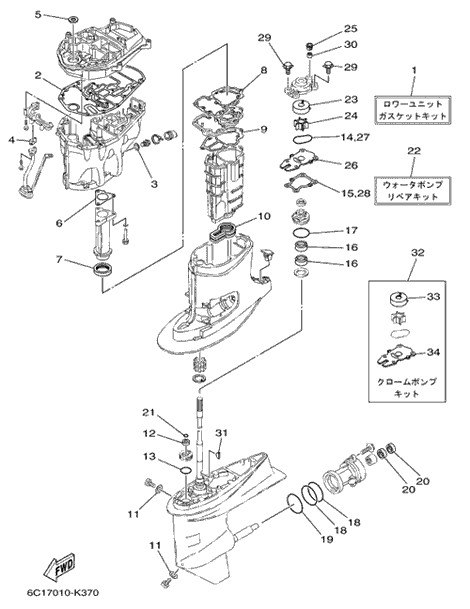 5
2
4
3
6
7
8
9
10
29
25
30
29
23
24
14,27
26
15,28
17
16
16
1
ロワーユニット
ガスケットキット
22
ウォータポンプ
リペアキット
32
33
34
クロームポンプ
キット
21
12
13
31
11
11
20
20
18
18
19
FWD
6C17010-K370