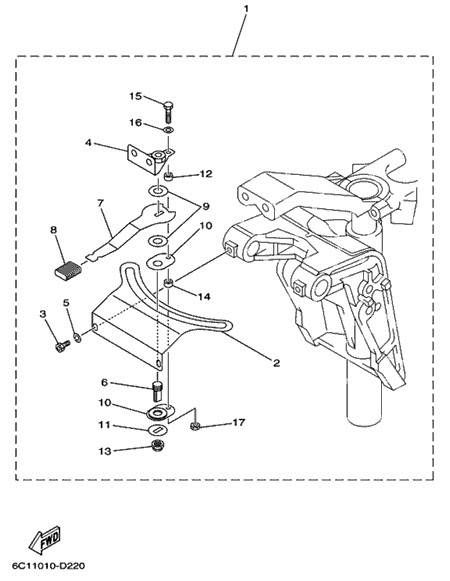 1
15
16
4
12
7
9
10
8
14
3
5
2
6
10
11
17
13
FWD
6C11010-D220