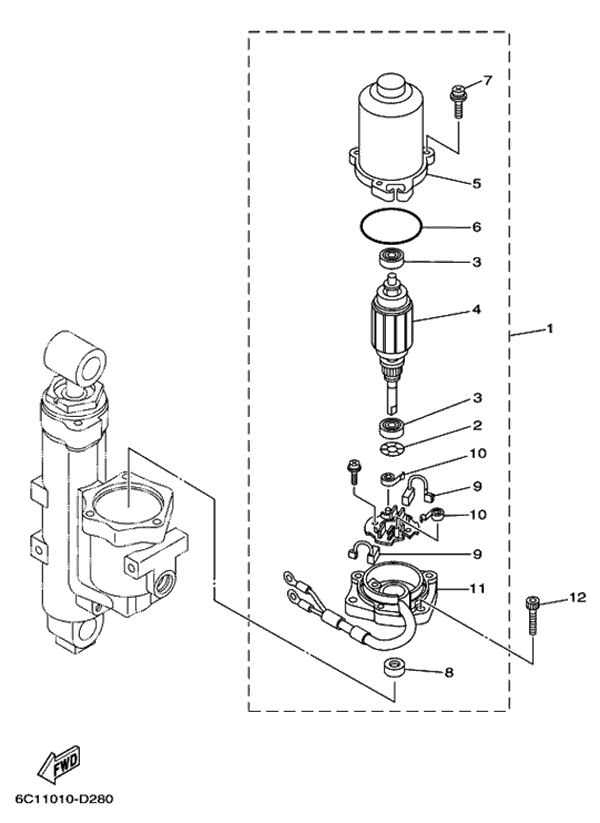 7
5
6
3
4
1
3
2
10
9
10
9
11
12
8
FWD
6C11010-D280