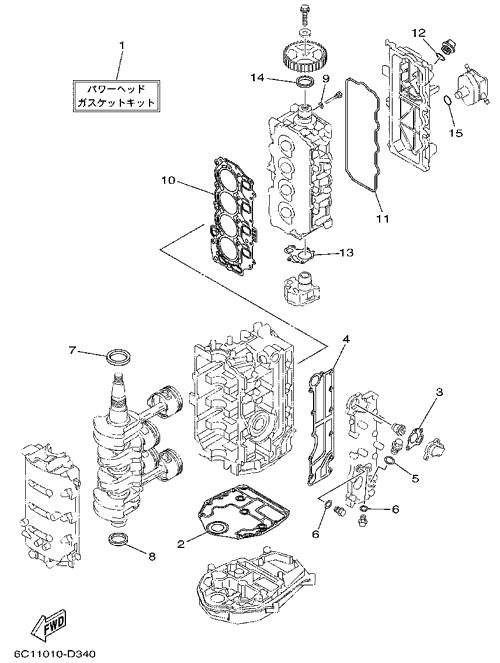 1
パワーヘッド
ガスケットキット

12
14
9
15
10
11
13
7
4
3
5
6
6
2
8
FWD
6C11010-D340