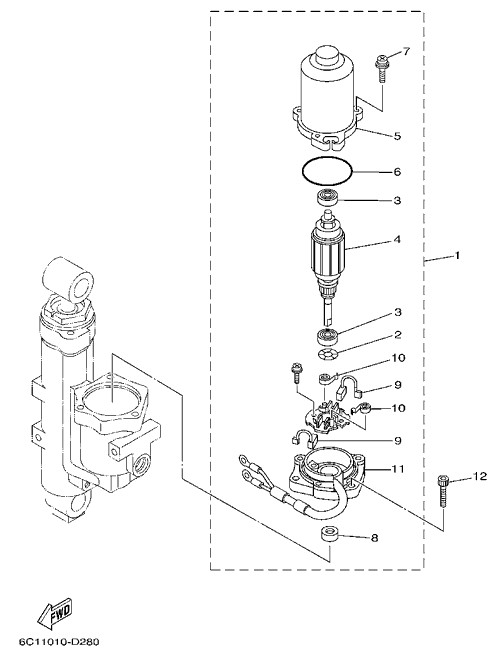 7
5
6
3
4
1
3
2
10
9
10
9
11
12
8
FWD
6C11010-D280