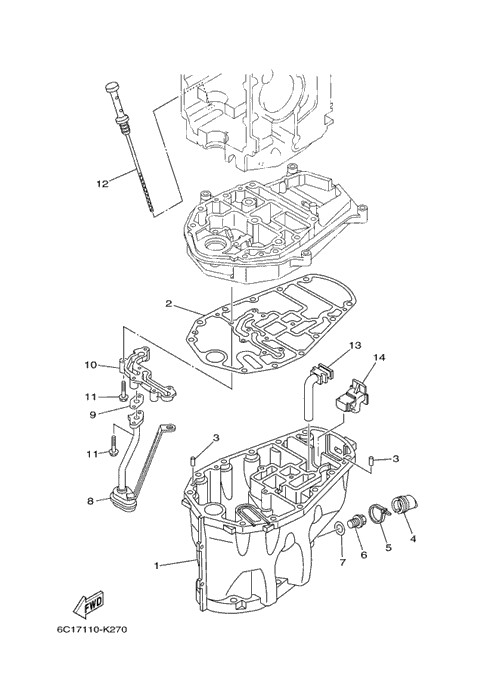 12

2

13

14

10

11

9

11

3

3

8

4

5

6

7

1

FWD

6C17110-K270