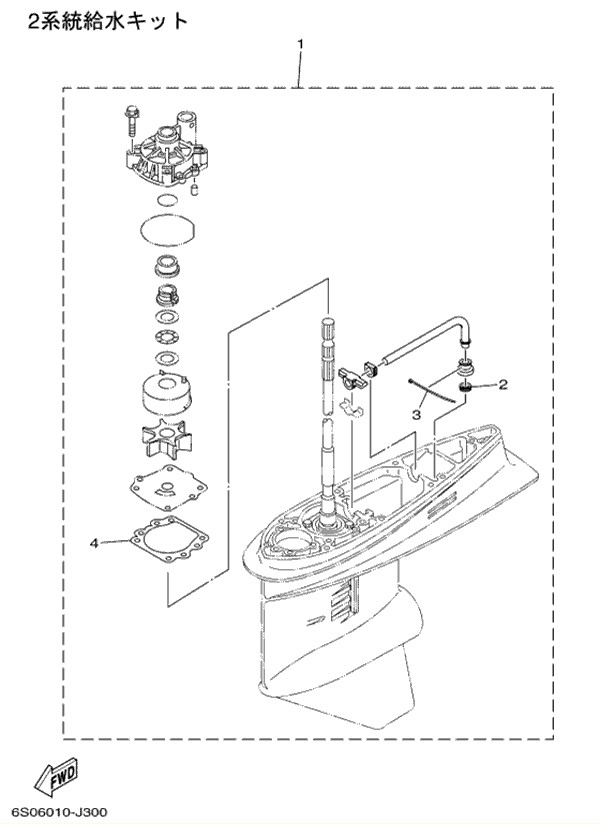 2系統給水キット

1

2

3

4

FWD

6S06010-J300