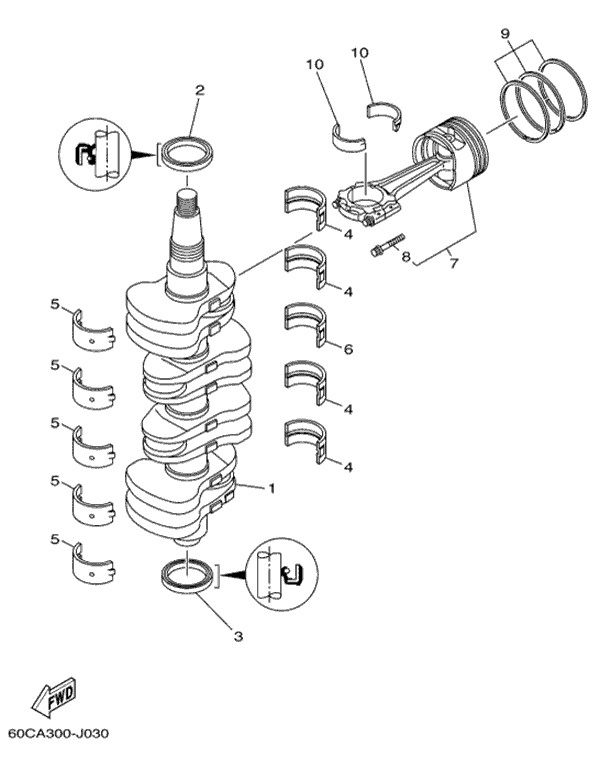 9
10
10
2
4
8
7
4
5
6
5
4
5
4
5
1
5
3
FWD
60CA300-J030