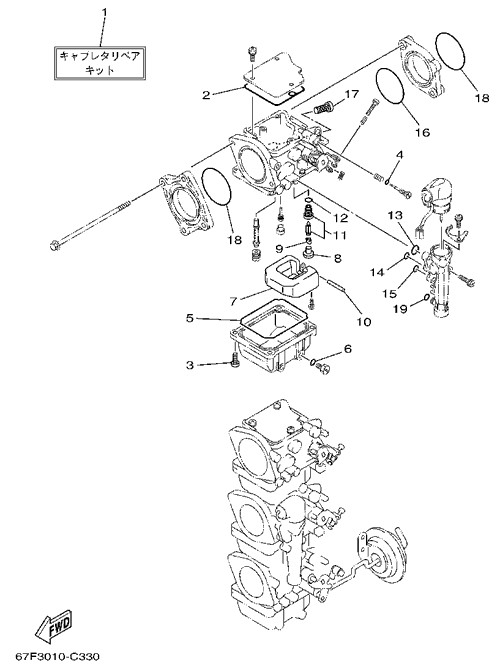 1
キャブレタリペア
キット

2
17
18
16
4
13
12
11
18
9
8
14
15
19
7
10
5
6
3

FWD

67F3010-C330