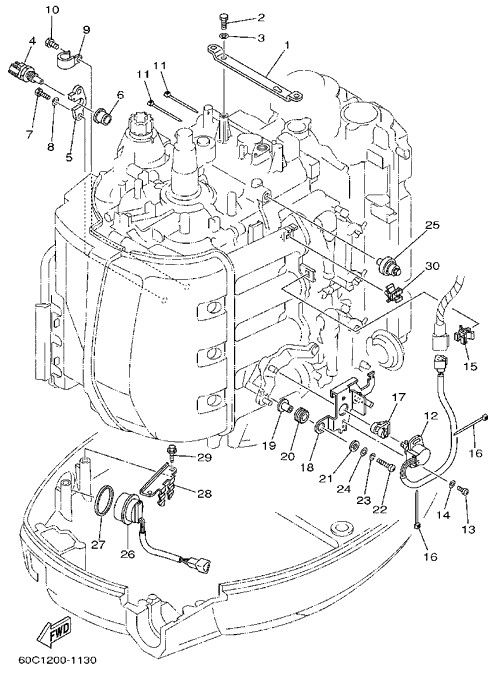 10
9
4
2
3
1
11
11
6
7
8
5
25
30
15
17
12
16
19
20
18
21
24
23
22
14
13
16
29
28
27
26
FWD
60C1200-1130