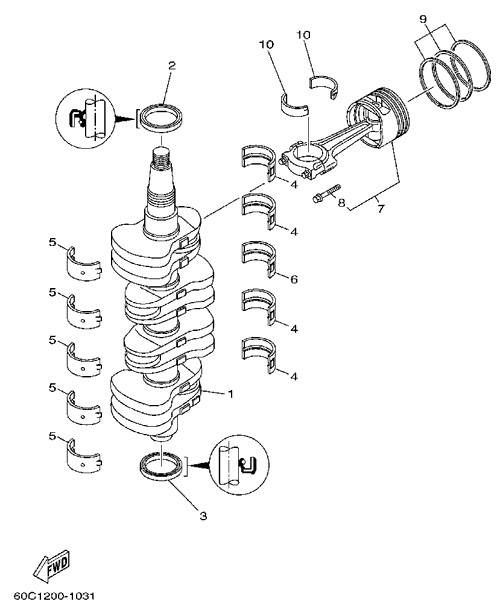 9
10
10
2
4
8
7
4
5
6
5
4
5
4
5
1
5
3
FWD
60C1200-1031