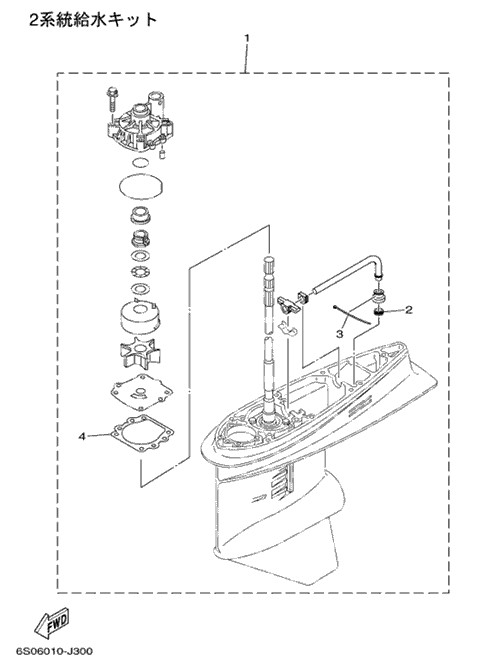 2系統給水キット

1

2

3

4

FWD

6S06010-J300