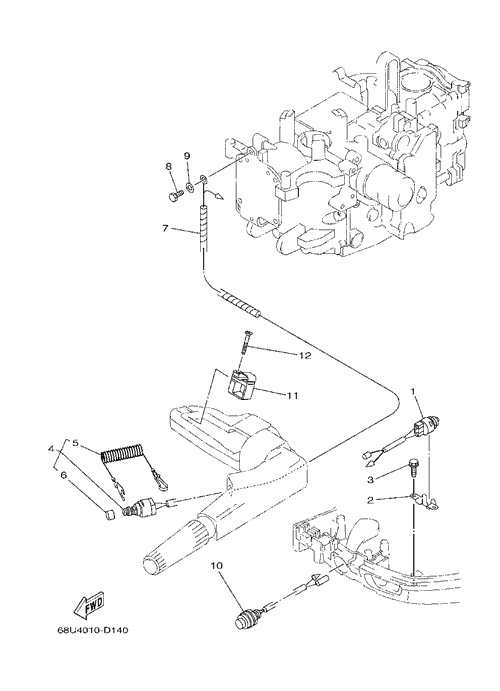 8
9
7
12
11
1
5
4
6
3
2
10
FWD
68U4010-D140