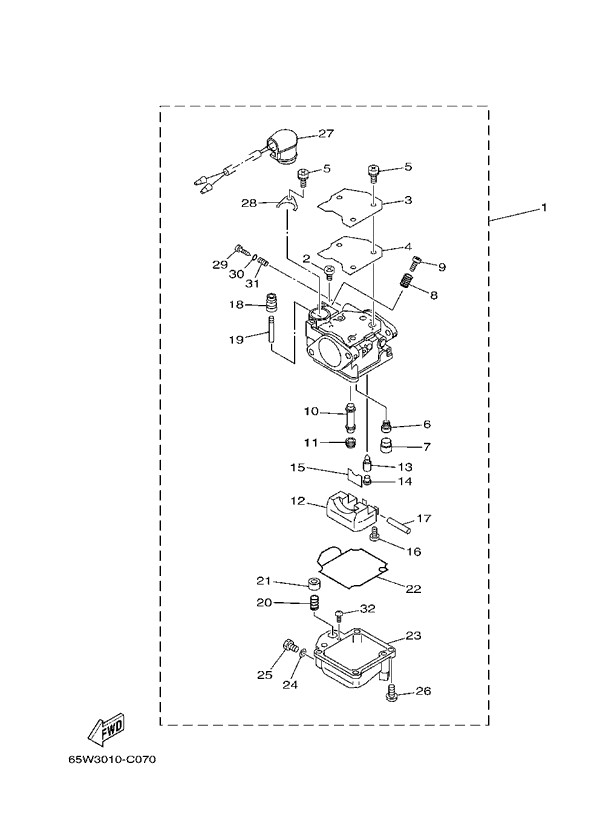 27
5
5
28
3
1
4
29
30
31
2
9
8
18
19
10
6
11
7
15
13
14
12
17
16
21
22
20
32
23
25
24
26
FWD
65W3010-C070