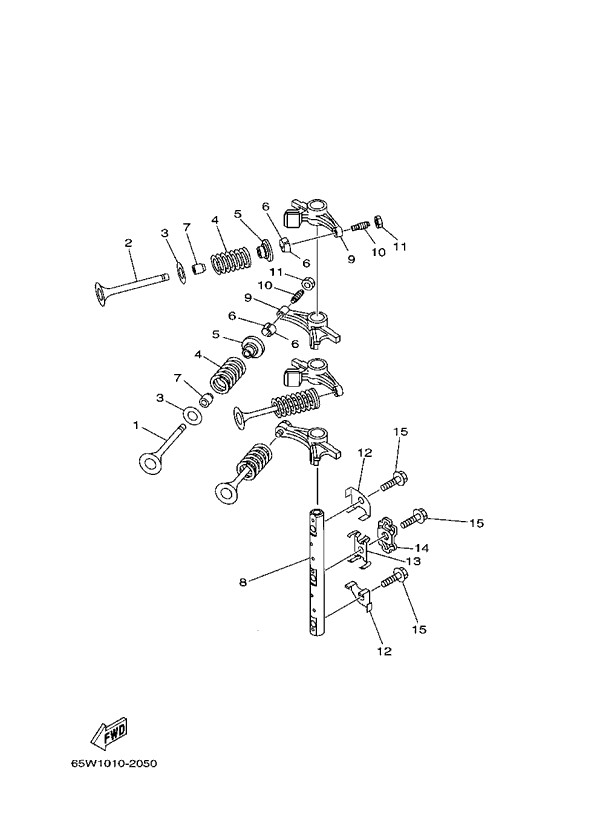 2
3
7
4
5
6
6
9
10
11
11
10
9
6
6
5
4
7
3
1
15
12
15
14
13
8
15
12
FWD
65W1010-2050