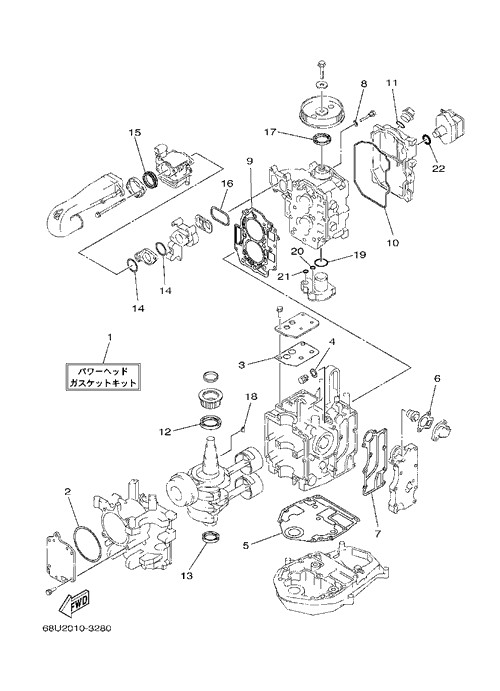 8
11
15
17
9
16
22
10
20
19
21
14
14
1
パワーヘッド
ガスケットキット
3
4
6
18
12
2
7
5
13
FWD
68U2010-3280